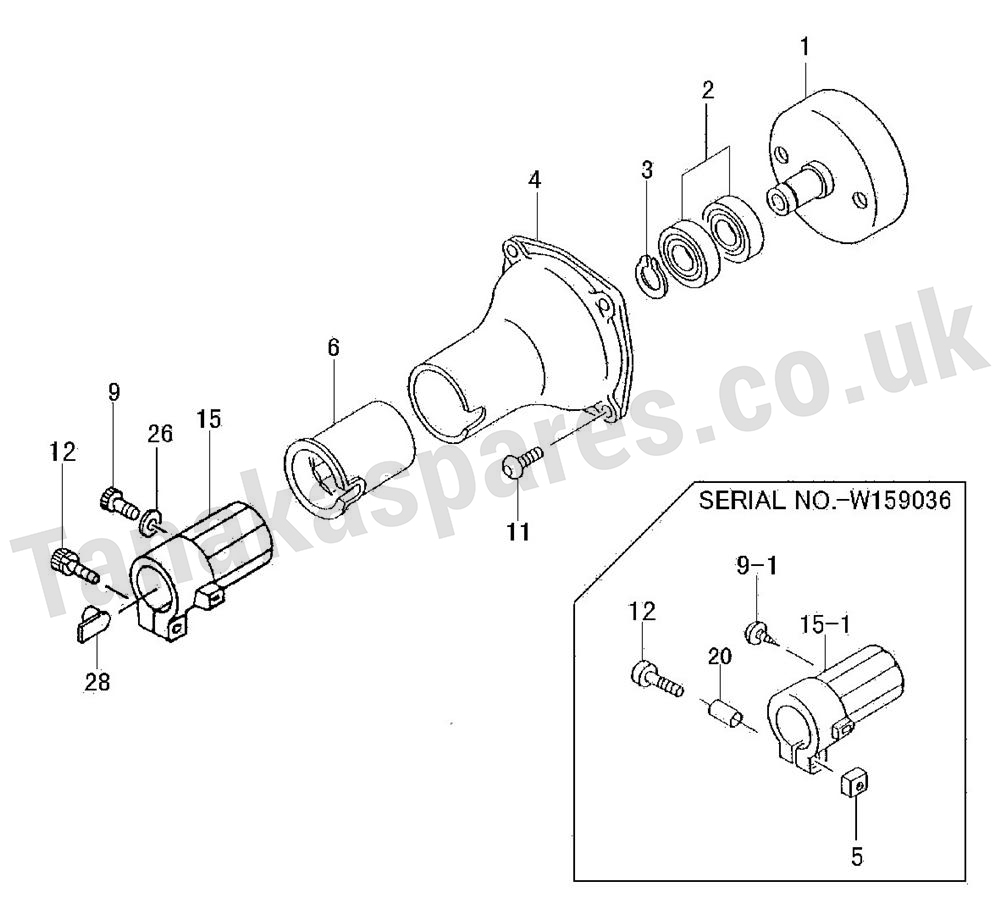 1
2
3
4
6
9
26
15
12
11
28
Tanakaspares.co.uk
SERIAL NO.-W159036
9-1
12
15-1
20
5