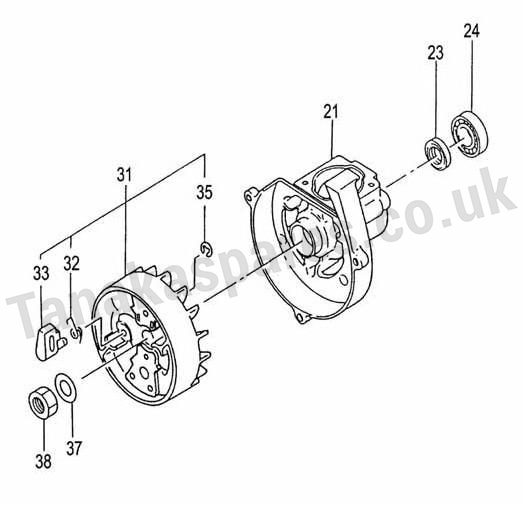 24
23
21
31
35
33
32
38
37
Tanakaspares.co.uk