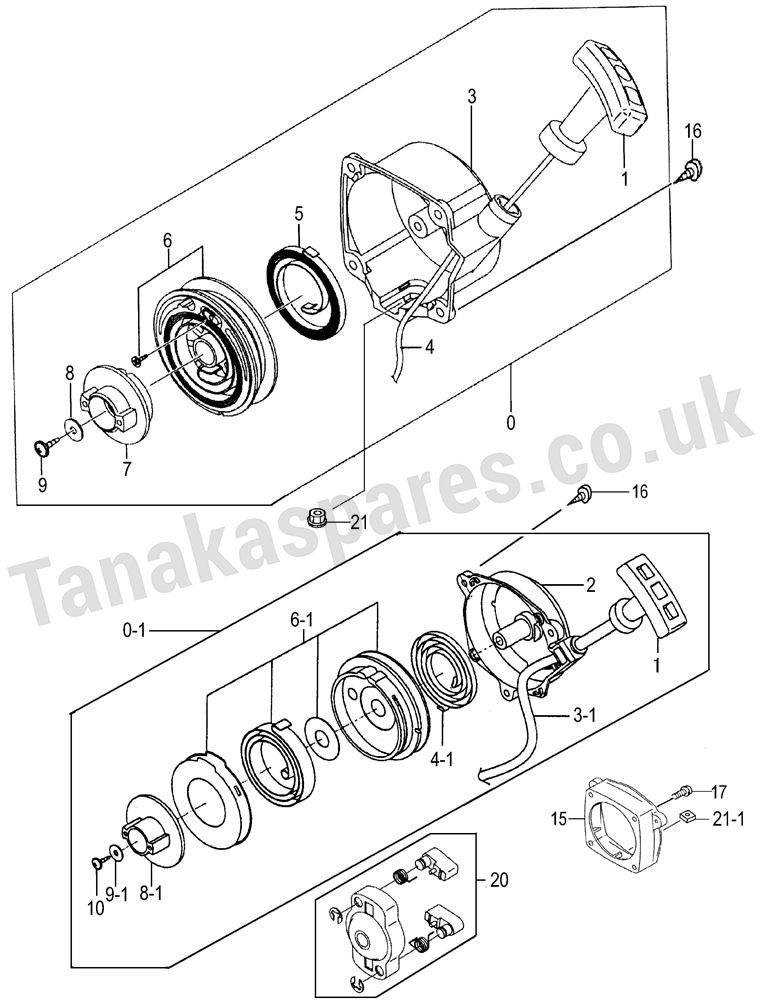 3
16
1
5
6
4
8
0
9
7
Tanakaspares.co.uk
16
21
2
0-1
6-1
1
3-1
4-1
17
15
21-1
10
9-1
8-1
20